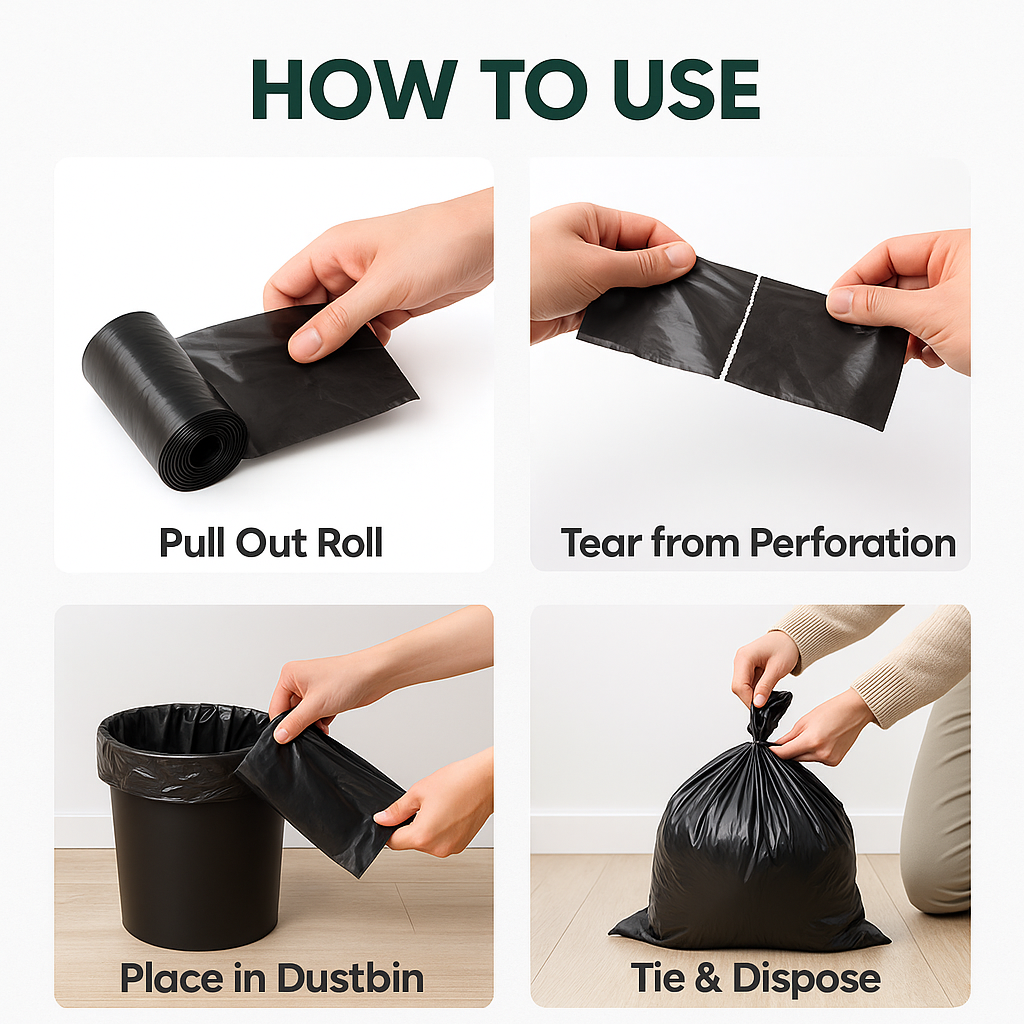 HOW TO USE

Pull Out Roll

Tear from Perforation

Place in Dustbin

Tie & Dispose