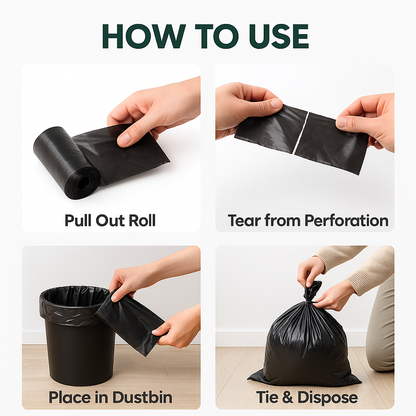 HOW TO USE

Pull Out Roll

Tear from Perforation

Place in Dustbin

Tie & Dispose